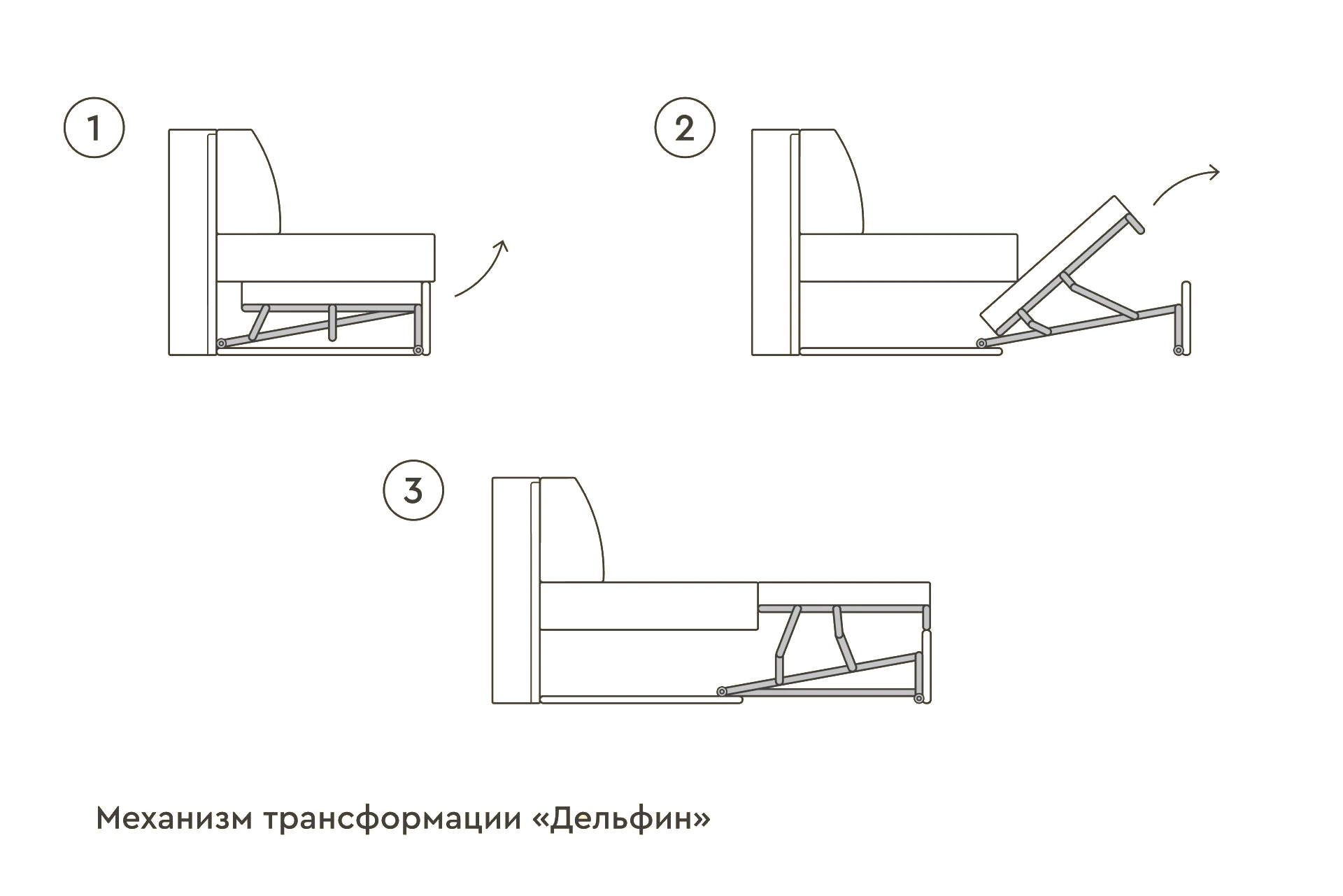 1

2

3

Механизм трансформации «Дельфин»