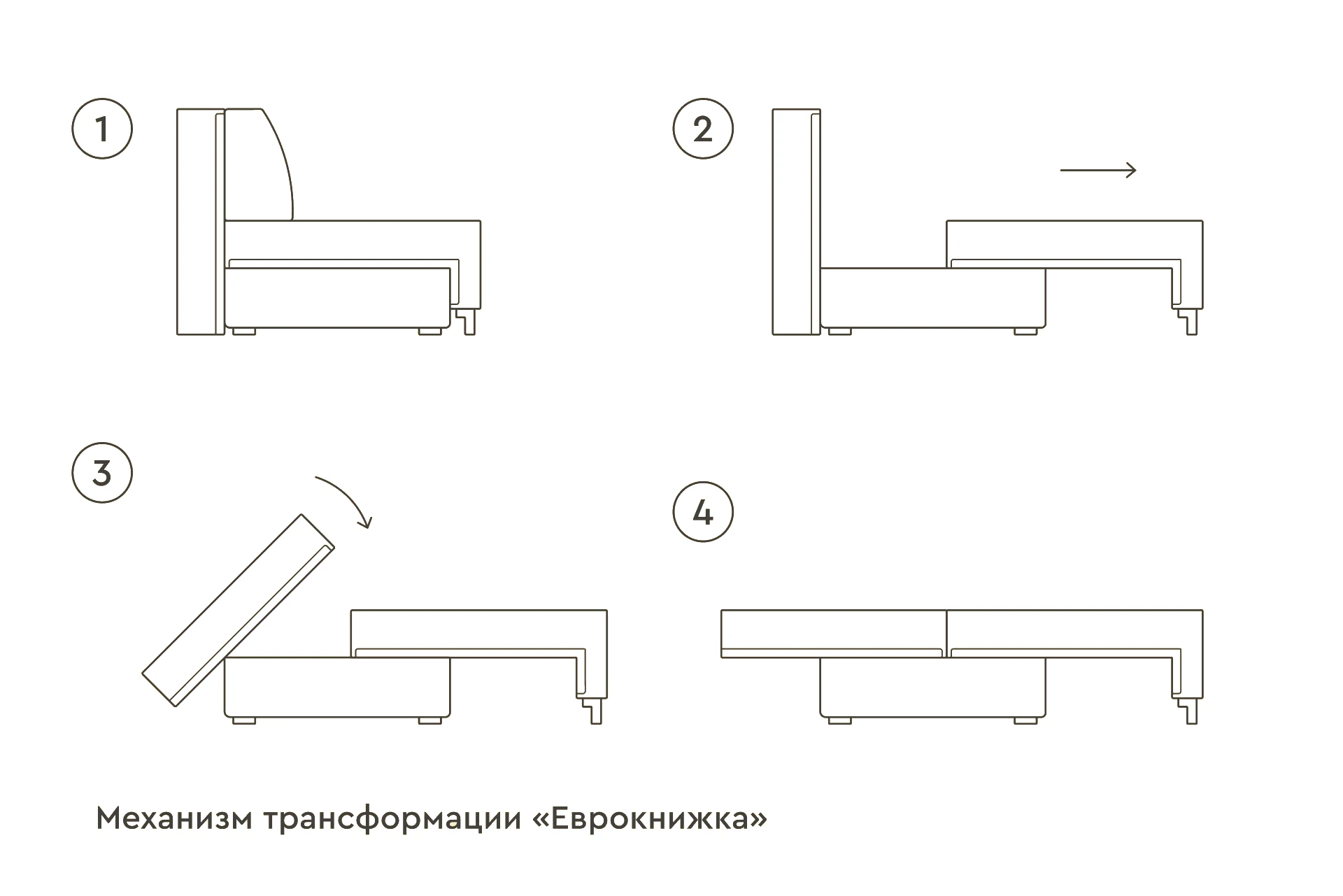 1

2

3

4

Механизм трансформации «Еврокнижка»