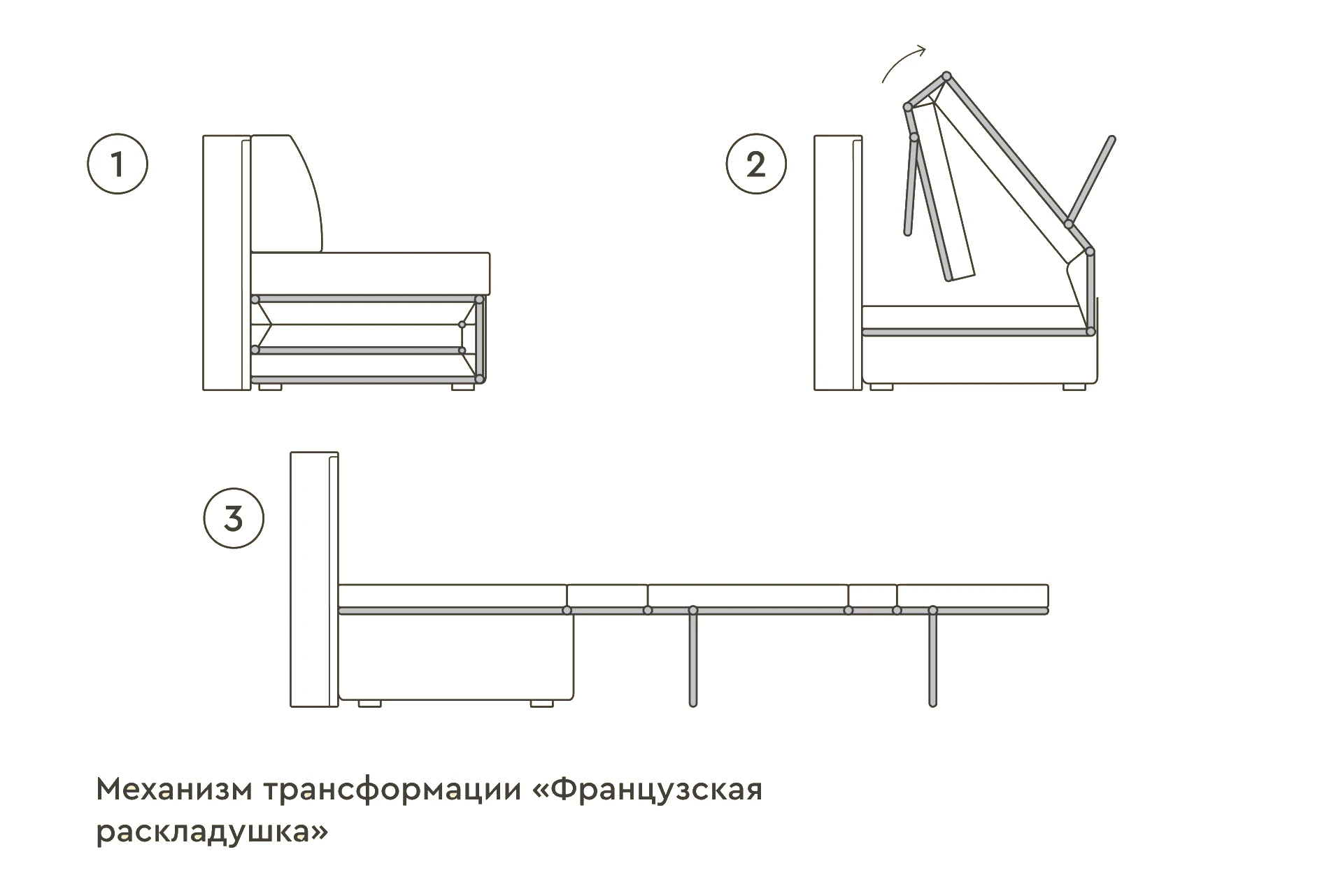 1

2

3

Механизм трансформации «Французская раскладушка»