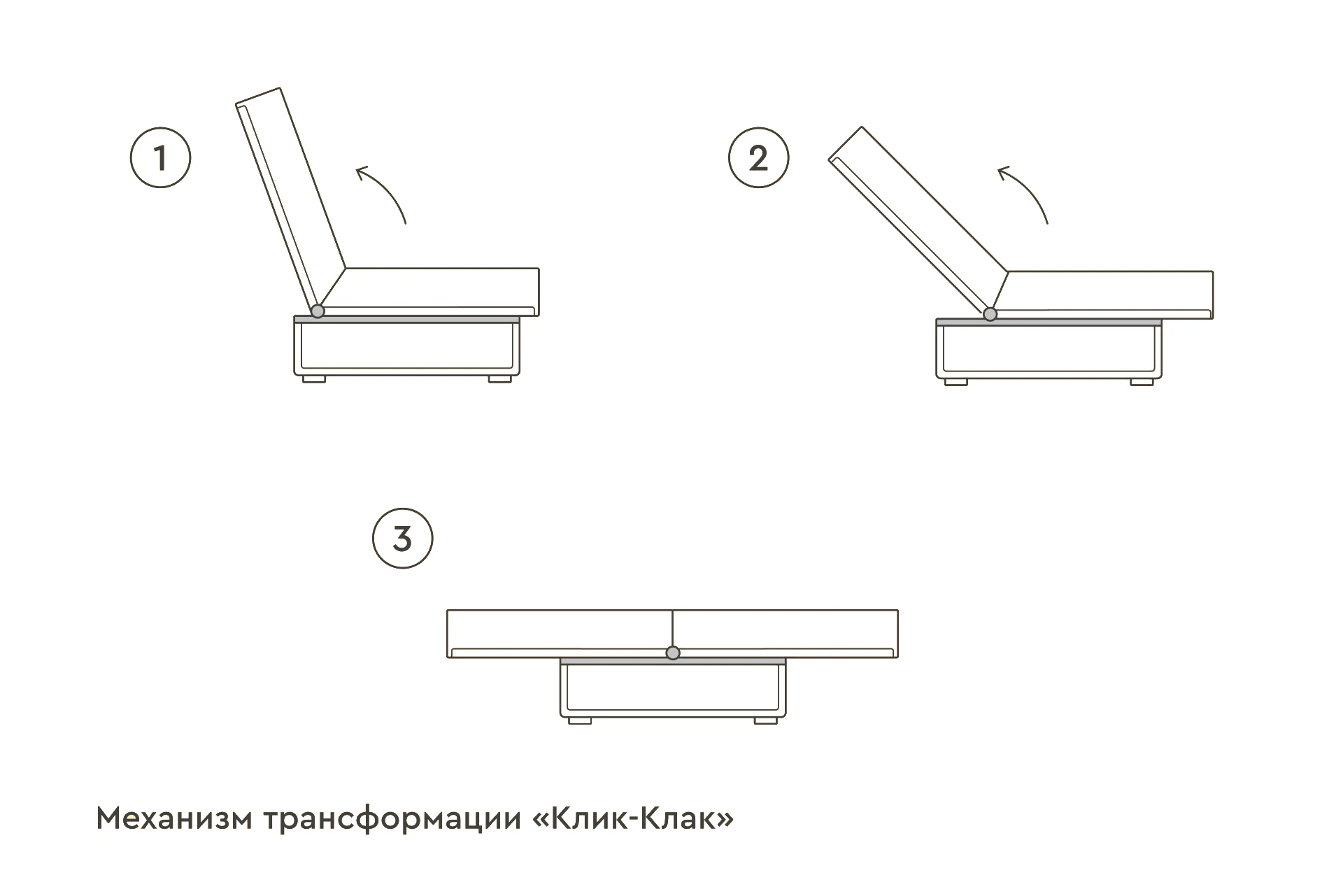 1

2

3

Механизм трансформации «Клик-Клак»