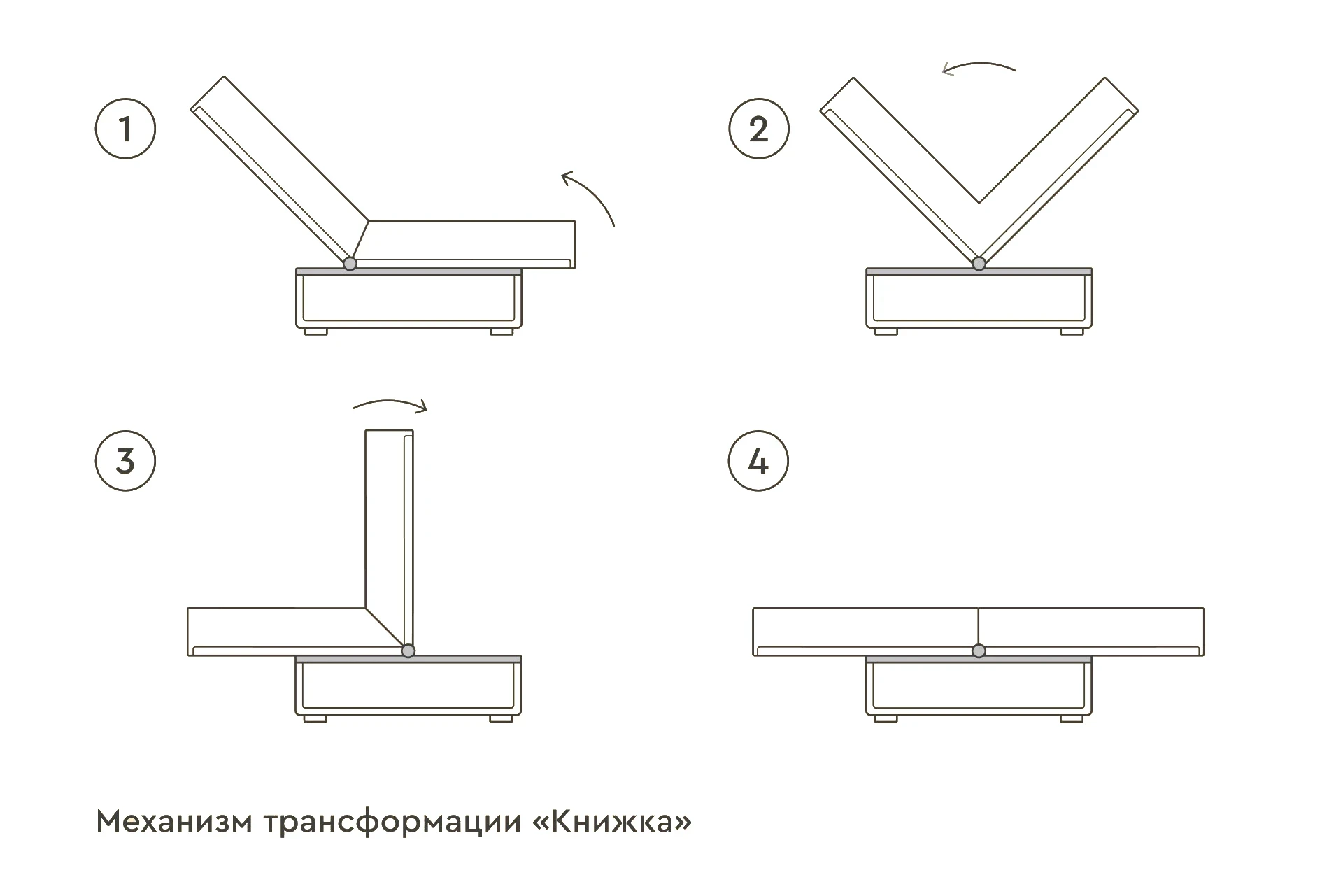 1

2

3

4

Механизм трансформации «Книжка»