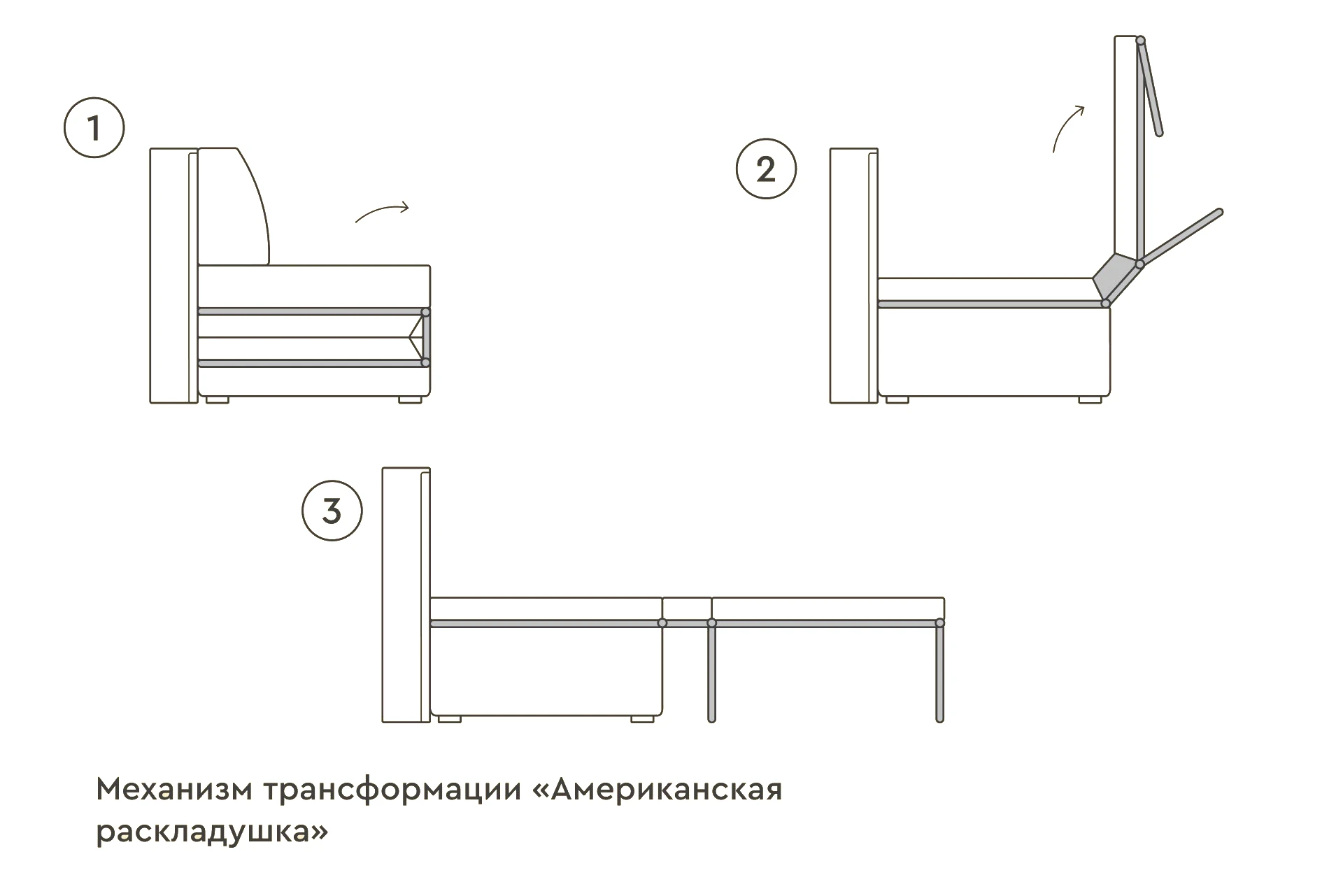 1

2

3

Механизм трансформации «Американская раскладушка»